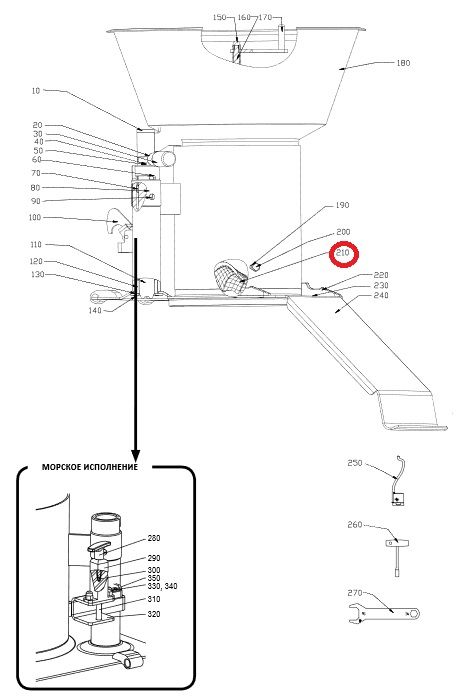 150 160 170
180
10
20
30
40
50
60
70
80
90
100
110
120
130
140
190
200
210
220
230
240
МОРСКОЕ ИСПОЛНЕНИЕ
280
290
300
350
330, 340
310
320
250
260
270